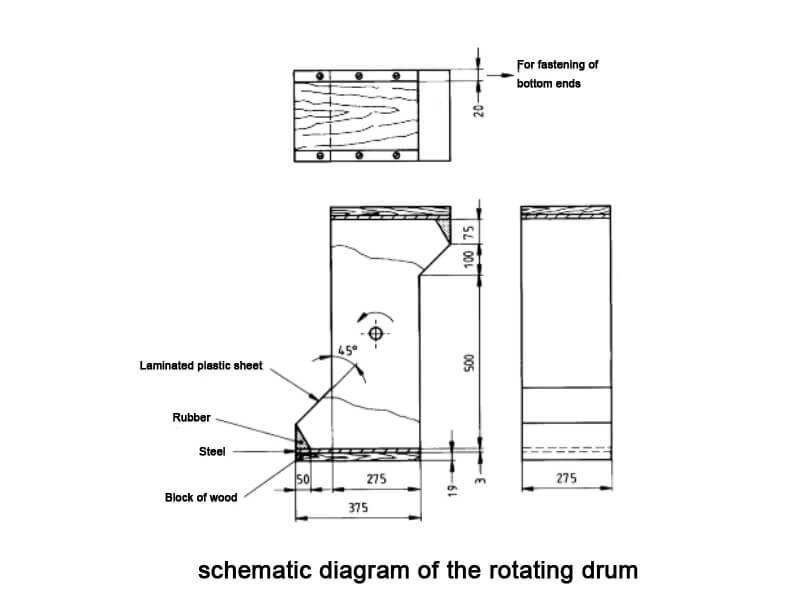 For fastening of bottom ends

20

75

100

500

45°

Laminated plastic sheet

Rubber

Steel

Block of wood

50

275

375

19

3

275

schematic diagram of the rotating drum